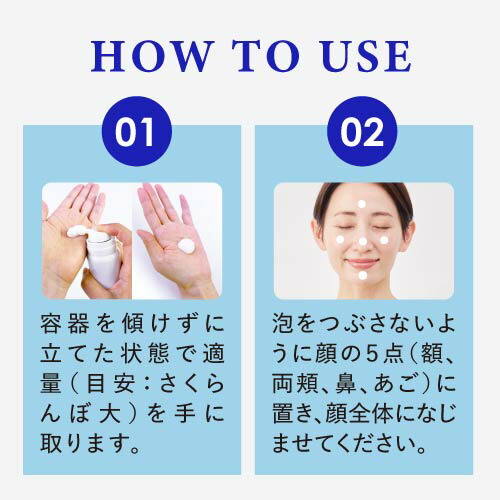 HOW TO USE

01

容器を傾けずに立てた状態で適量（目安：さくらんぼ大）を手に取ります。

02

泡をつぶさないように顔の5点（額、両頬、鼻、あご）に置き、顔全体になじませてください。