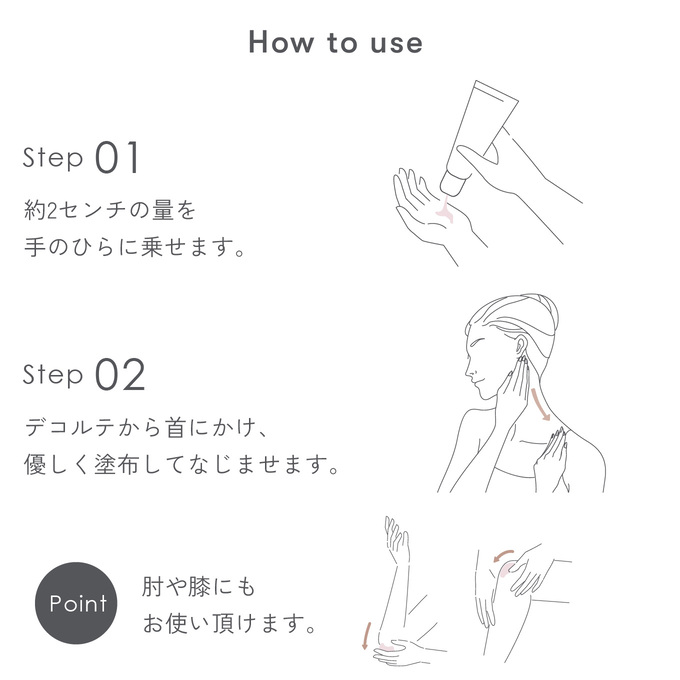 How to use

Step 01

約2センチの量を
手のひらに乗せます。

Step 02

デコルテから首にかけ、
優しく塗布してなじませます。

Point

肘や膝にも
お使い頂けます。