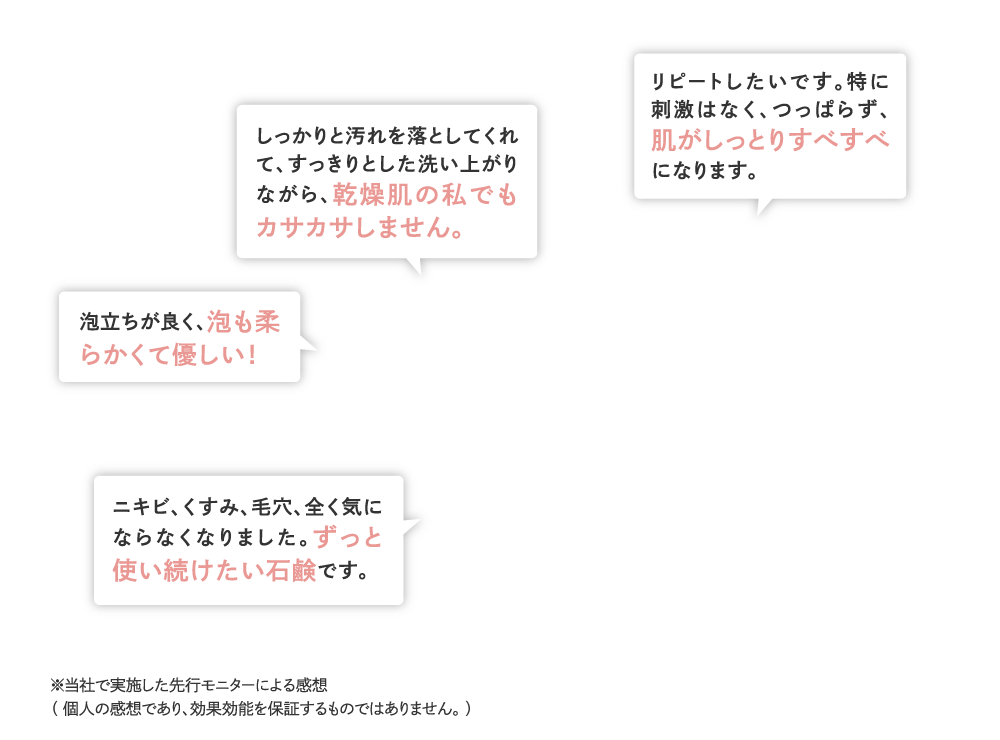 リピートしたいです。特に刺激はなく、つっぱらず、肌がしっとりすべすべになります。

しっかりと汚れを落としてくれて、すっきりとした洗い上がりながら、乾燥肌の私でもカサカサしません。

泡立ちが良く、泡も柔らかくて優しい!

ニキビ、くすみ、毛穴、全く気にならなくなりました。ずっと使い続けたい石鹸です。

※当社で実施した先行モニターによる感想
(個人の感想であり、効果効能を保証するものではありません。)